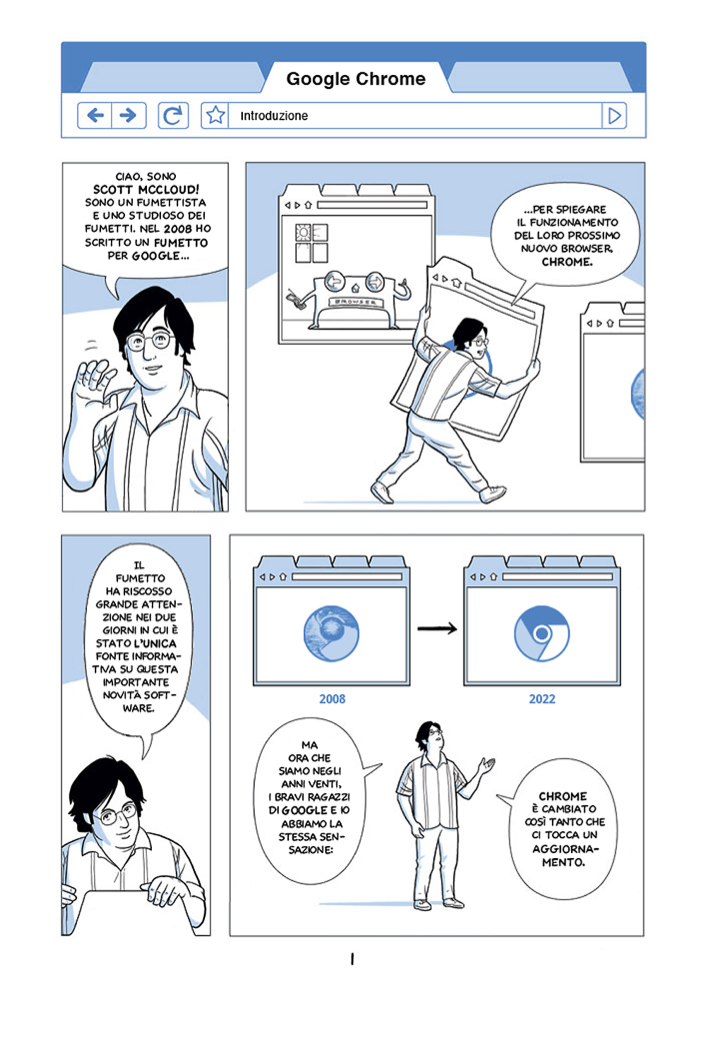 Google Chrome

Introduzione

CIAO, SONO SCOTT MCCLOUD! SONO UN FUMETTISTA E UNO STUDIOSO DEI FUMETTI. NEL 2008 HO SCRITTO UN FUMETTO PER GOOGLE...

BROWSER

...PER SPIEGARE IL FUNZIONAMENTO DEL LORO PROSSIMO NUOVO BROWSER, CHROME.

IL FUMETTO HA RISCOSSO GRANDE ATTENZIONE NEI DUE GIORNI IN CUI È STATO L'UNICA FONTE INFORMATIVA SU QUESTA IMPORTANTE NOVITÀ SOFTWARE.

2008

2022

MA ORA CHE SIAMO NEGLI ANNI VENTI, I BRAVI RAGAZZI DI GOOGLE E IO ABBIAMO LA STESSA SENSAZIONE:

CHROME È CAMBIATO COSÌ TANTO CHE CI TOCCA UN AGGIORNAMENTO.

1