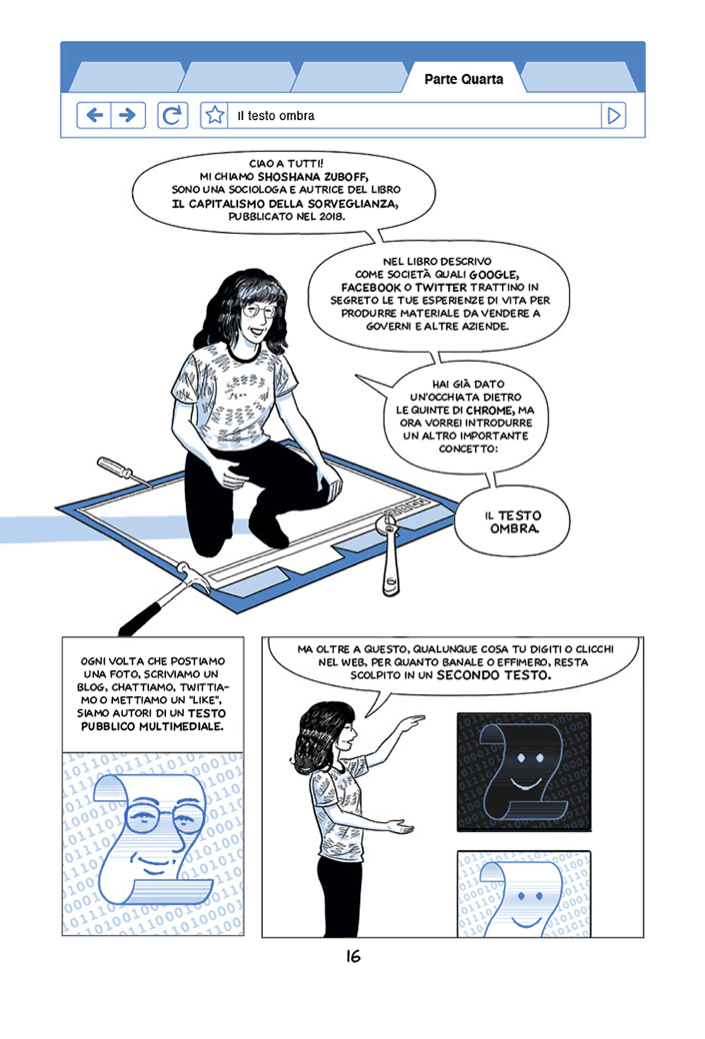 Parte Quarta

Il testo ombra

CIAO A TUTTI! MI CHIAMO SHOSHANA ZUBOFF, SONO UNA SOCIOLOGA E AUTRICE DEL LIBRO IL CAPITALISMO DELLA SORVEGLIANZA, PUBBLICATO NEL 2018.

NEL LIBRO DESCRIVO COME SOCIETÀ QUALI GOOGLE, FACEBOOK O TWITTER TRATTINO IN SEGRETO LE TUE ESPERIENZE DI VITA PER PRODURRE MATERIALE DA VENDERE A GOVERNI E ALTRE AZIENDE.

HAI GIÀ DATO UN'OCCHIATA DIETRO LE QUINTE DI CHROME, MA ORA VORREI INTRODURRE UN ALTRO IMPORTANTE CONCETTO:

IL TESTO OMBRA.

OGNI VOLTA CHE POSTIAMO UNA FOTO, SCRIVIAMO UN BLOG, CHATTIAMO, TWITTIAMO O METTIAMO UN "LIKE", SIAMO AUTORI DI UN TESTO PUBBLICO MULTIMEDIALE.

MA OLTRE A QUESTO, QUALUNQUE COSA TU DIGITI O CLICCHI NEL WEB, PER QUANTO BANALE O EFFIMERO, RESTA SCOLPITO IN UN SECONDO TESTO.

16