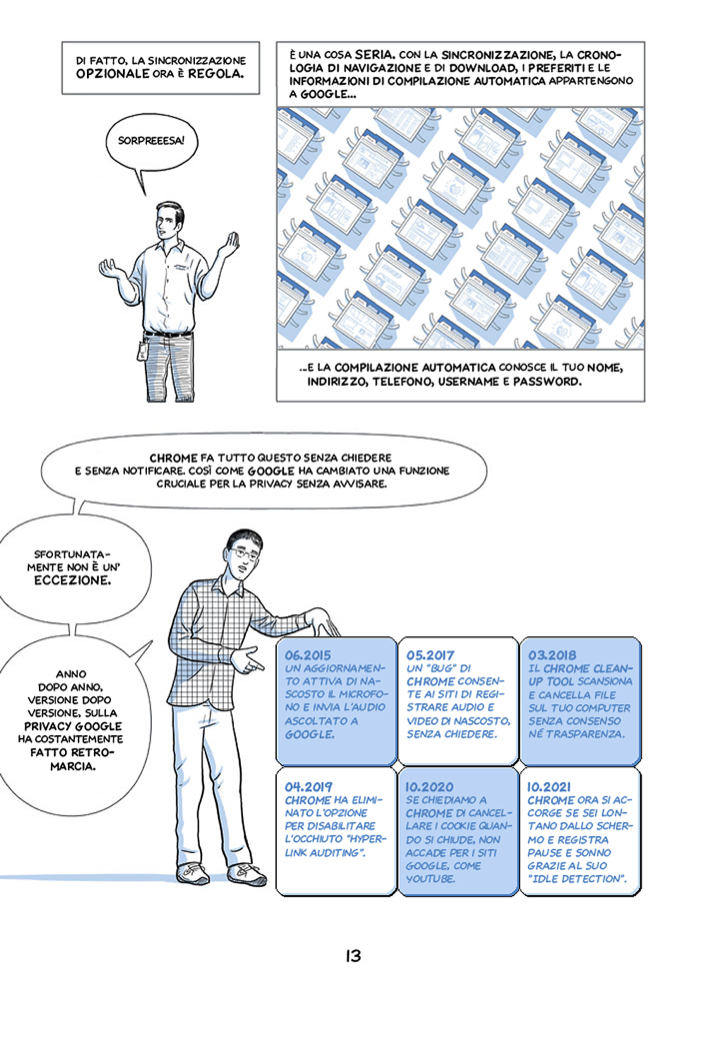 DI FATTO, LA SINCRONIZZAZIONE OPZIONALE ORA È REGOLA.

SORPREEESA!

È UNA COSA SERIA. CON LA SINCRONIZZAZIONE, LA CRONOLOGIA DI NAVIGAZIONE E DI DOWNLOAD, I PREFERITI E LE INFORMAZIONI DI COMPILAZIONE AUTOMATICA APPARTENGONO A GOOGLE...

...E LA COMPILAZIONE AUTOMATICA CONOSCE IL TUO NOME, INDIRIZZO, TELEFONO, USERNAME E PASSWORD.

CHROME FA TUTTO QUESTO SENZA CHIEDERE E SENZA NOTIFICARE. COSÌ COME GOOGLE HA CAMBIATO UNA FUNZIONE CRUCIALE PER LA PRIVACY SENZA AVVISARE.

SFORTUNATAMENTE NON È UN' ECCEZIONE.

ANNO DOPO ANNO, VERSIONE DOPO VERSIONE, SULLA PRIVACY GOOGLE HA COSTANTEMENTE FATTO RETROMARCIA.

06.2015
UN AGGIORNAMENTO ATTIVA DI NASCOSTO IL MICROFONO E INVIA L'AUDIO ASCOLTATO A GOOGLE.

05.2017
UN "BUG" DI CHROME CONSENTE AI SITI DI REGISTRARE AUDIO E VIDEO DI NASCOSTO, SENZA CHIEDERE.

03.2018
IL CHROME CLEANUP TOOL SCANSIONA E CANCELLA FILE SUL TUO COMPUTER SENZA CONSENSO NÉ TRASPARENZA.

04.2019
CHROME HA ELIMINATO L'OPZIONE PER DISABILITARE L'OCCHIUTO "HYPERLINK AUDITING".

10.2020
SE CHIEDIAMO A CHROME DI CANCELLARE I COOKIE QUANDO SI CHIUDE, NON ACCADE PER I SITI GOOGLE, COME YOUTUBE.

10.2021
CHROME ORA SI ACCORGE SE SEI LONTANO DALLO SCHERMO E REGISTRA PAUSE E SONNO GRAZIE AL SUO "IDLE DETECTION".

13